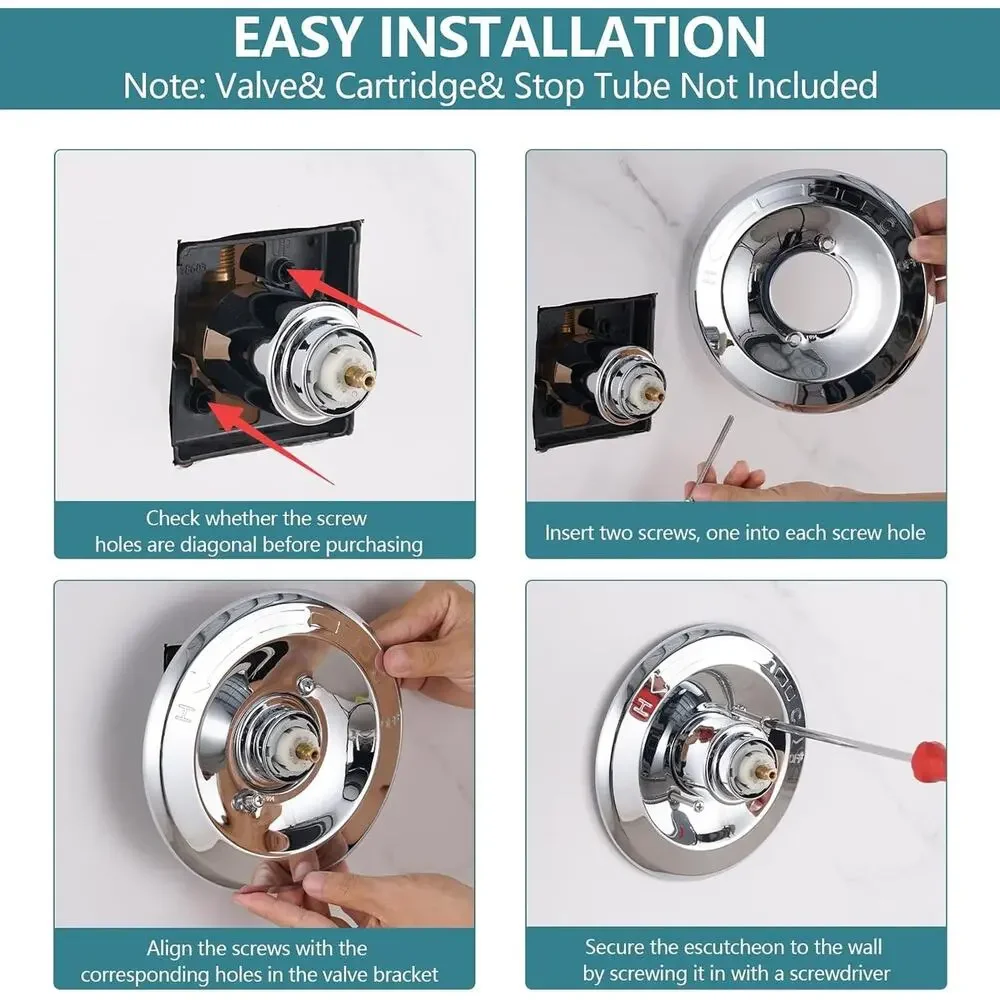 EASY INSTALLATION
Note: Valve& Cartridge& Stop Tube Not Included

Check whether the screw holes are diagonal before purchasing

Insert two screws, one into each screw hole

Align the screws with the corresponding holes in the valve bracket

Secure the escutcheon to the wall by screwing it in with a screwdriver